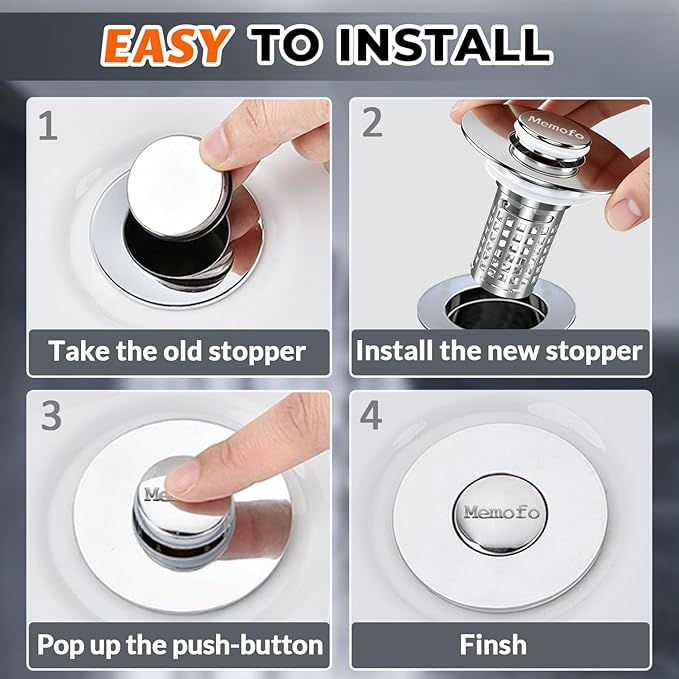 EASY TO INSTALL

1

Take the old stopper

2

Memofo

Install the new stopper

3

Me

Pop up the push-button

4

Memofo

Finsh