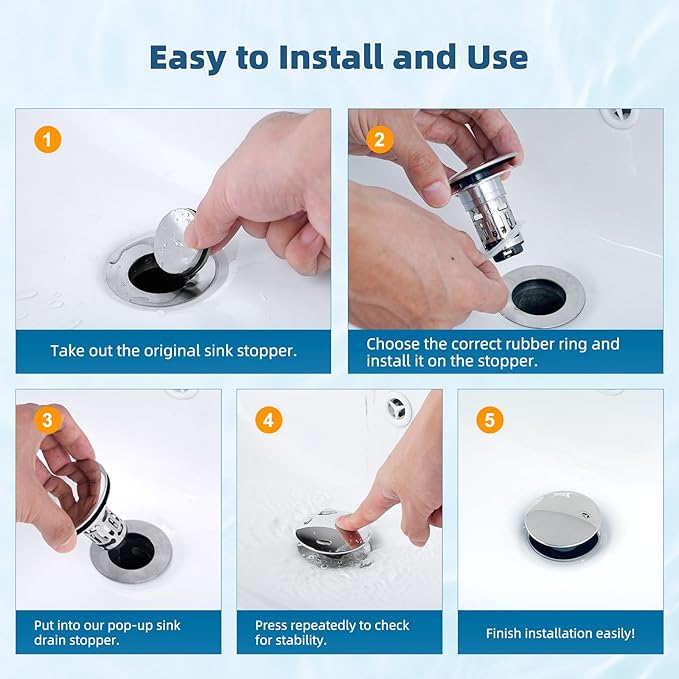 Easy to Install and Use

1

Take out the original sink stopper.

2

Choose the correct rubber ring and install it on the stopper.

3

Put into our pop-up sink drain stopper.

4

Press repeatedly to check for stability.

5

Finish installation easily!