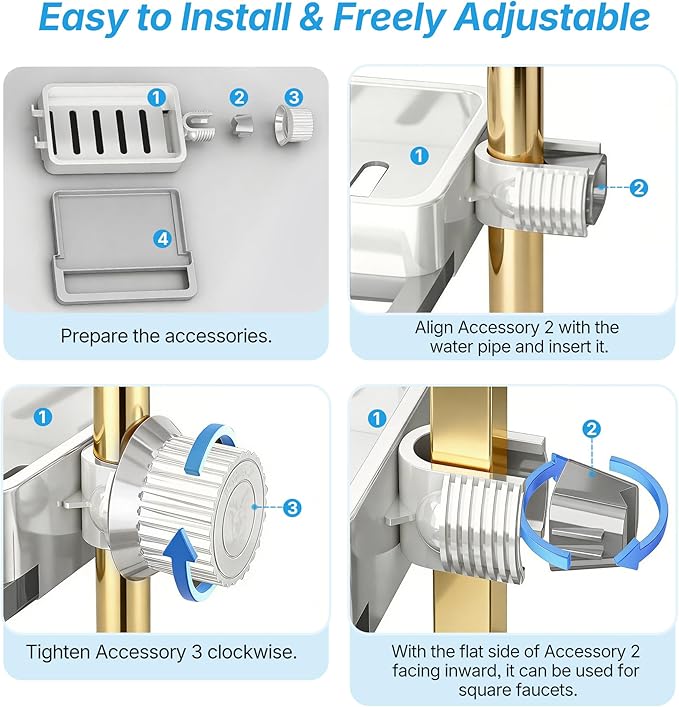 Easy to Install & Freely Adjustable

1
2
3
4

Prepare the accessories.

1
2

Align Accessory 2 with the water pipe and insert it.

1
3

Tighten Accessory 3 clockwise.

1
2

With the flat side of Accessory 2 facing inward, it can be used for square faucets.