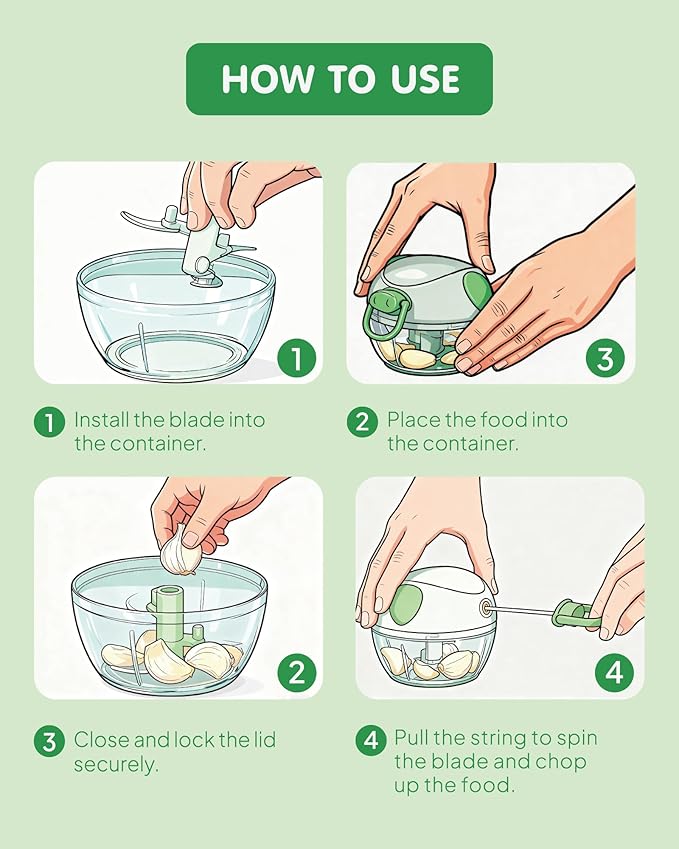 HOW TO USE

1

3

1 Install the blade into the container.

2 Place the food into the container.

2

4

3 Close and lock the lid securely.

4 Pull the string to spin the blade and chop up the food.