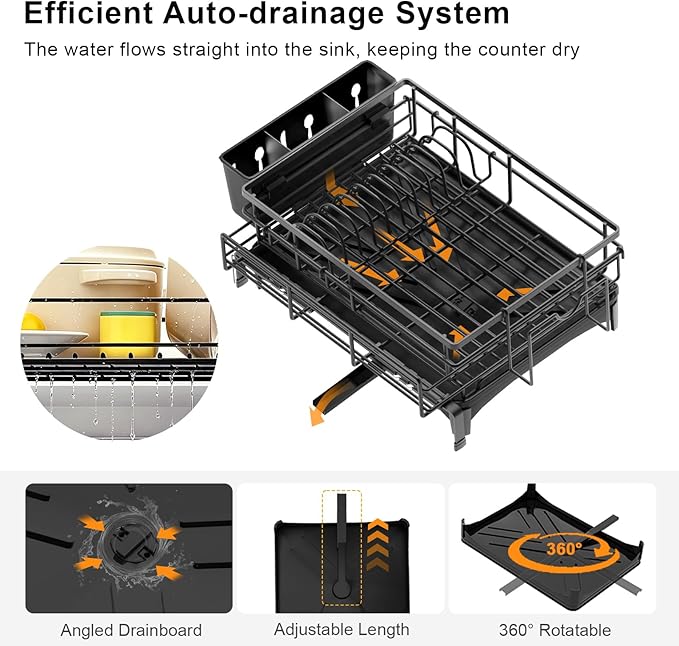 Efficient Auto-drainage System

The water flows straight into the sink, keeping the counter dry

360°

Angled Drainboard

Adjustable Length

360° Rotatable