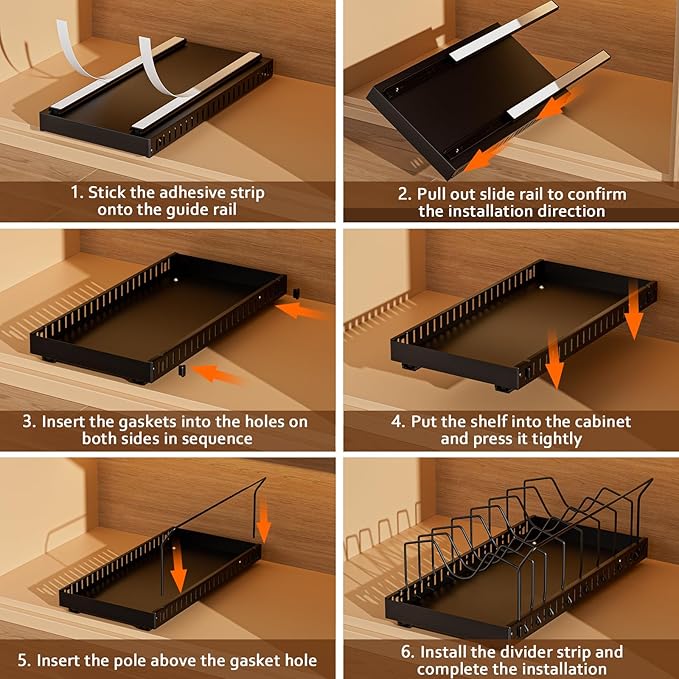 1. Stick the adhesive strip onto the guide rail

2. Pull out slide rail to confirm the installation direction

3. Insert the gaskets into the holes on both sides in sequence

4. Put the shelf into the cabinet and press it tightly

5. Insert the pole above the gasket hole

6. Install the divider strip and complete the installation