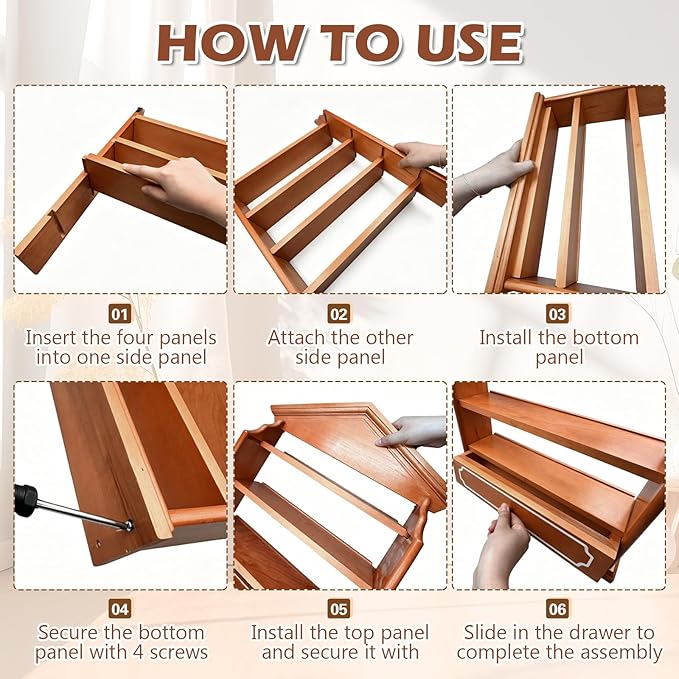 HOW TO USE

01
Insert the four panels into one side panel

02
Attach the other side panel

03
Install the bottom panel

04
Secure the bottom panel with 4 screws

05
Install the top panel and secure it with

06
Slide in the drawer to complete the assembly