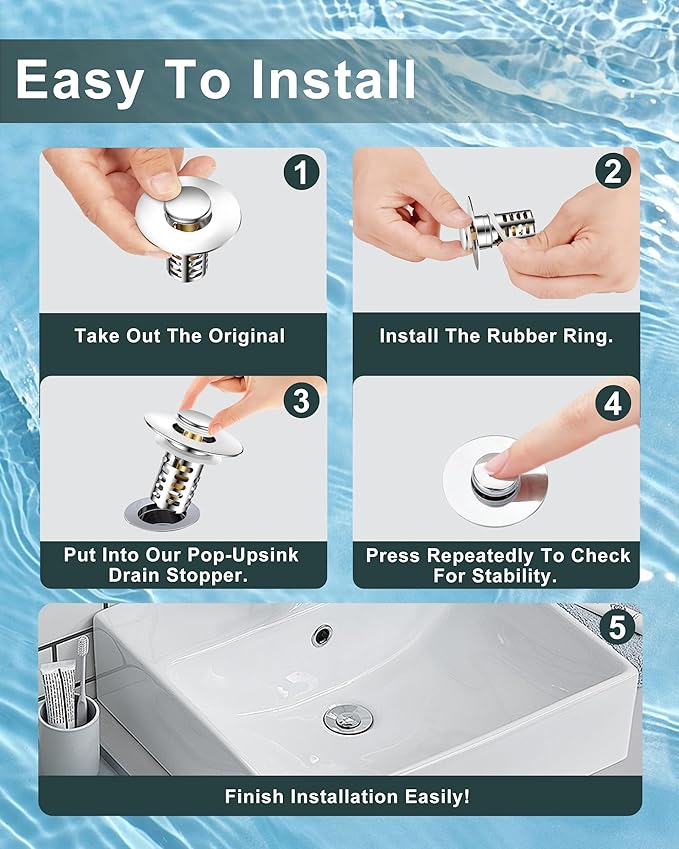 Easy To Install

1

Take Out The Original

2

Install The Rubber Ring.

3

Put Into Our Pop-Upsink Drain Stopper.

4

Press Repeatedly To Check For Stability.

5

Finish Installation Easily!