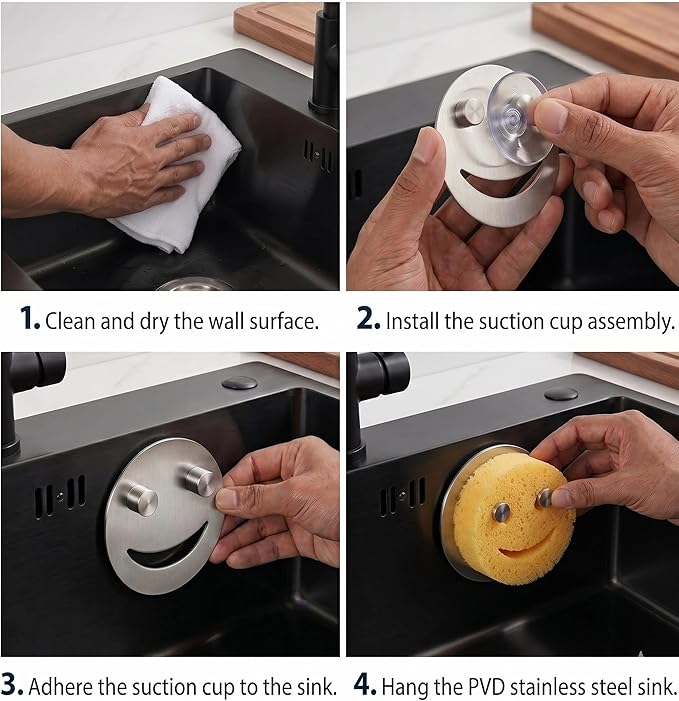 1. Clean and dry the wall surface.

2. Install the suction cup assembly.

3. Adhere the suction cup to the sink.

4. Hang the PVD stainless steel sink.