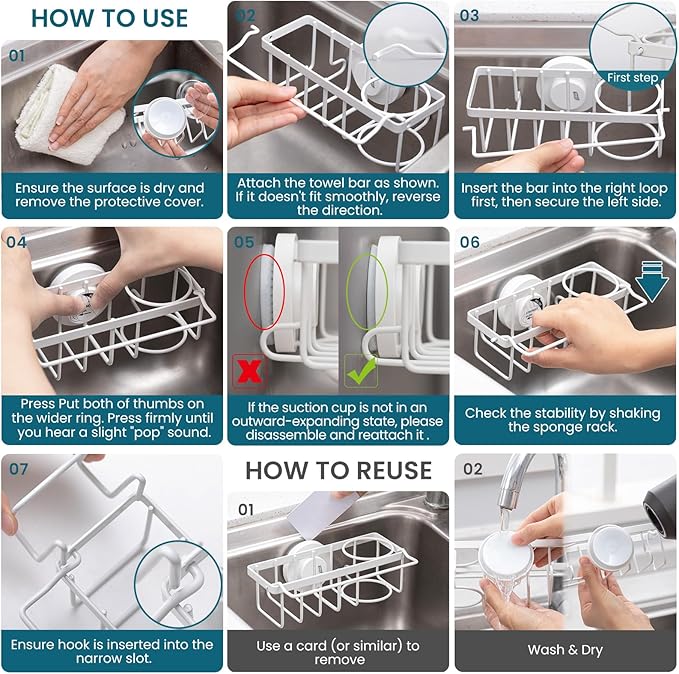 HOW TO USE

01

Ensure the surface is dry and remove the protective cover.

02

Attach the towel bar as shown. If it doesn't fit smoothly, reverse the direction.

03

First step

Insert the bar into the right loop first, then secure the left side.

04

Press Put both of thumbs on the wider ring. Press firmly until you hear a slight "pop" sound.

05

If the suction cup is not in an outward-expanding state, please disassemble and reattach it .

06

Check the stability by shaking the sponge rack.

07

Ensure hook is inserted into the narrow slot.

HOW TO REUSE

01

Use a card (or similar) to remove

02

Wash & Dry