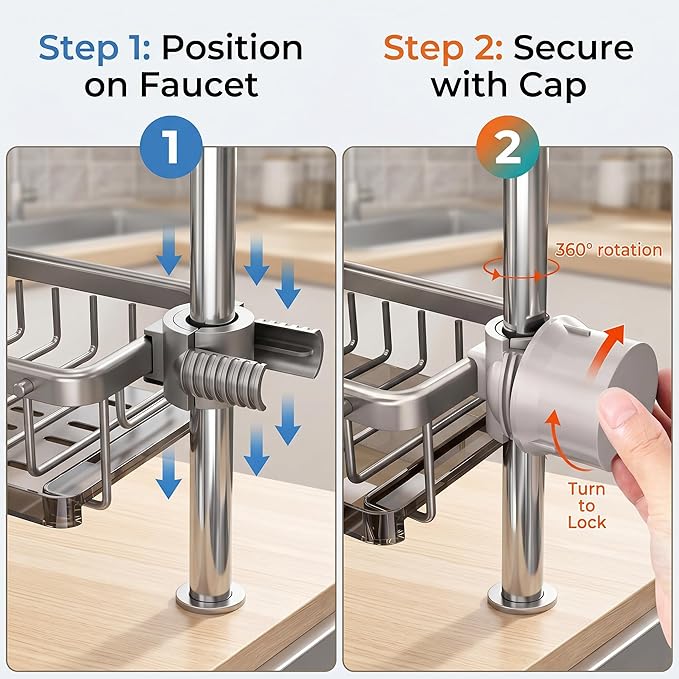 Step 1: Position on Faucet

1

Step 2: Secure with Cap

2

360° rotation

Turn to Lock