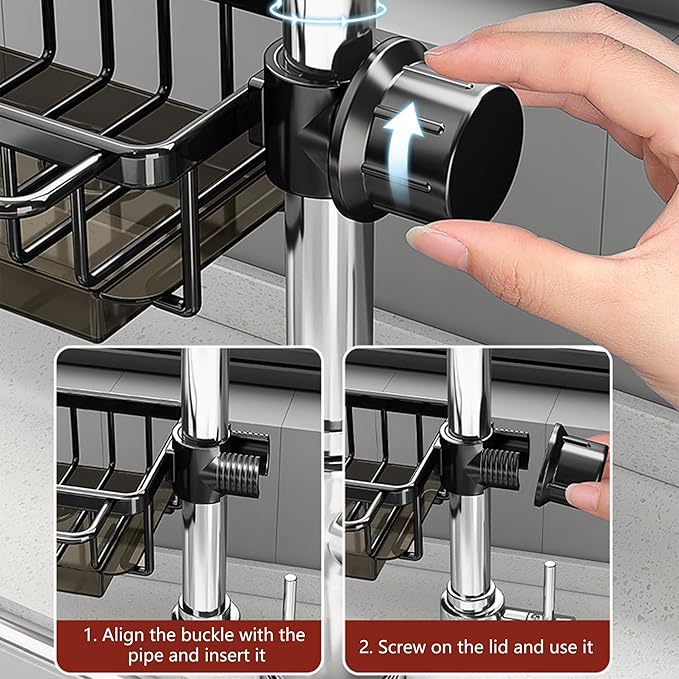 1. Align the buckle with the pipe and insert it

2. Screw on the lid and use it